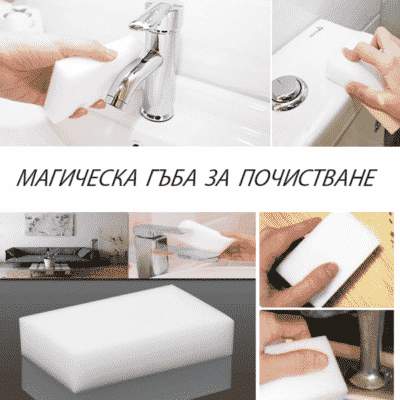 МАГИЧЕСКА ГЪБА ЗА ПОЧИСТВАНЕ